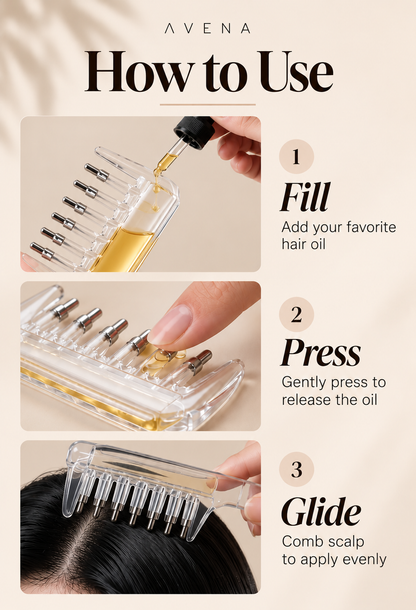 AVENA

How to Use

1

Fill

Add your favorite hair oil

2

Press

Gently press to release the oil

3

Glide

Comb scalp to apply evenly